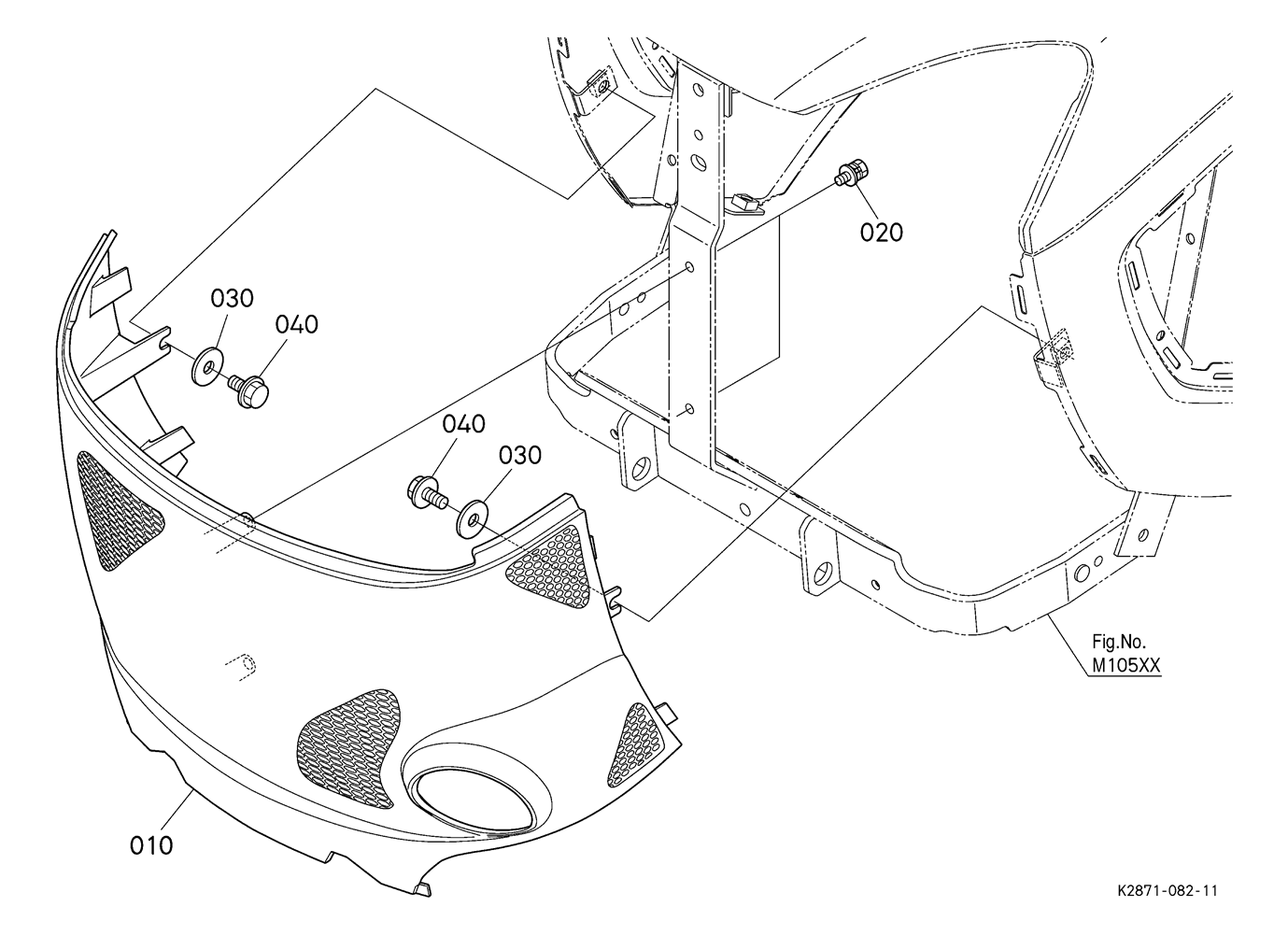 020

030

040

040

030

Fig.No.
M105XX

010

K2871-082-11